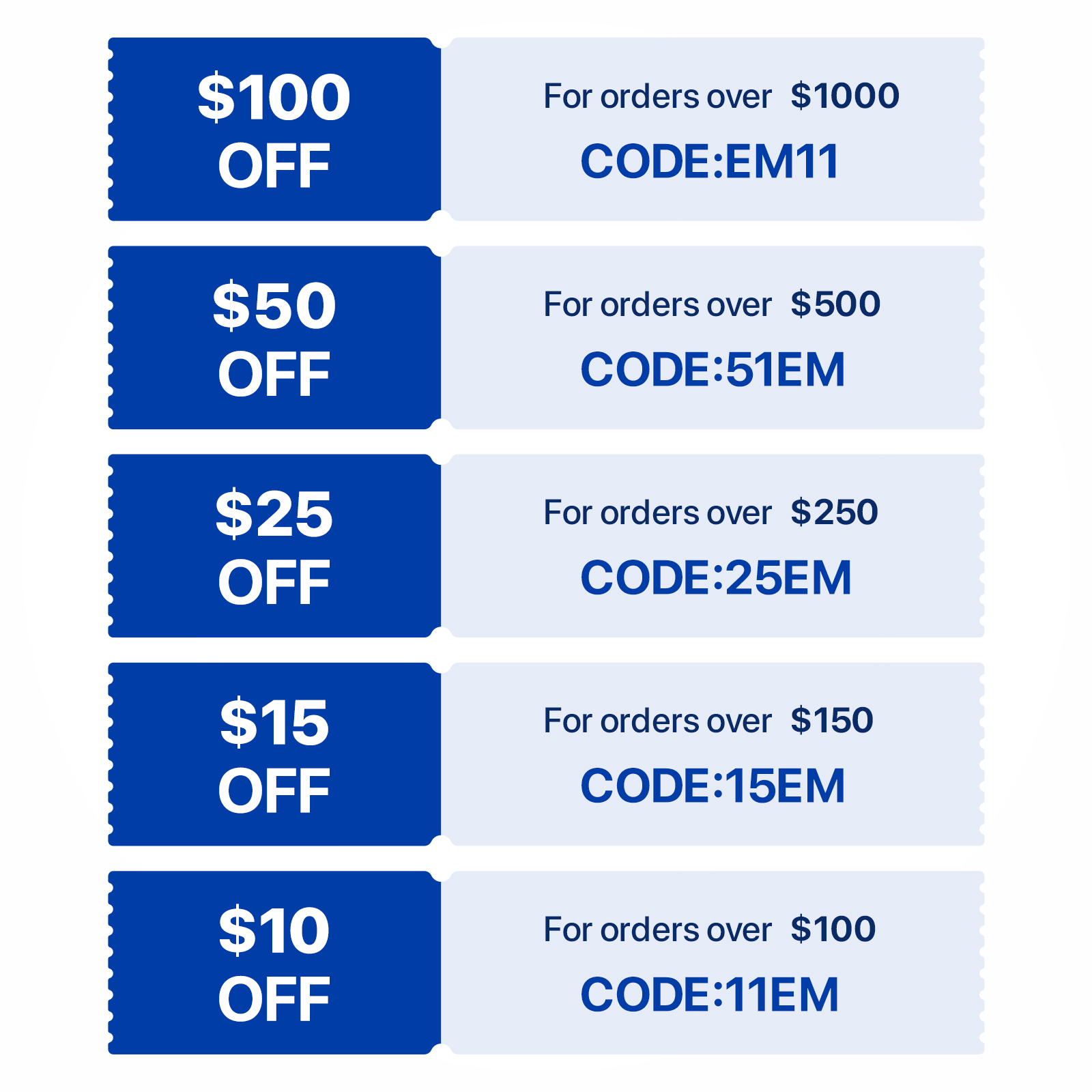 \$100
OFF

For orders over \$1000
CODE:EM11

\$50
OFF

For orders over \$500
CODE:51EM

\$25
OFF

For orders over \$250
CODE:25EM

\$15
OFF

For orders over \$150
CODE:15EM

\$10
OFF

For orders over \$100
CODE:11EM